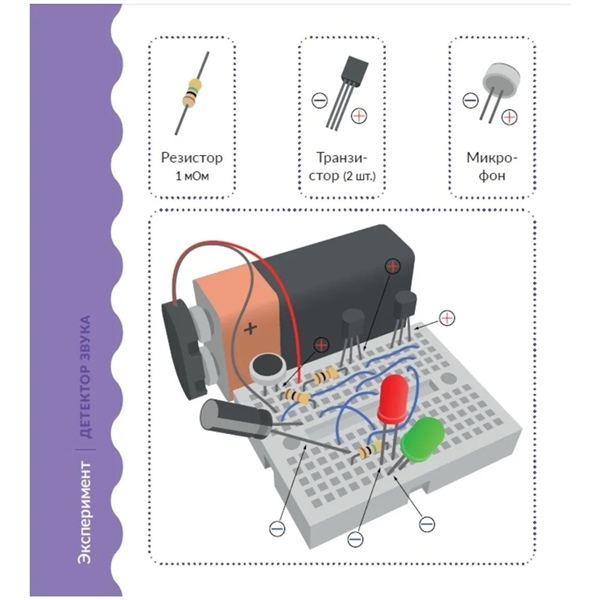 Эксперимент | ДЕТЕКТОР ЗВУКА

Резистор 1 мОм

Транзистор (2 шт.)

Микрофон

+