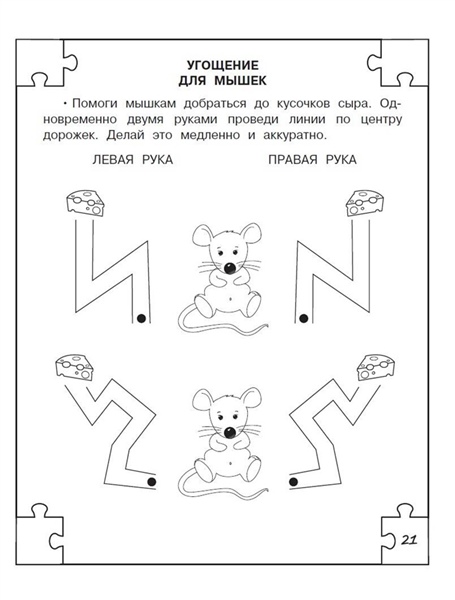 УГОЩЕНИЕ
ДЛЯ МЫШЕК

• Помоги мышкам добраться до кусочков сыра. Одновременно двумя руками проведи линии по центру дорожек. Делай это медленно и аккуратно.

ЛЕВАЯ РУКА

ПРАВАЯ РУКА

21