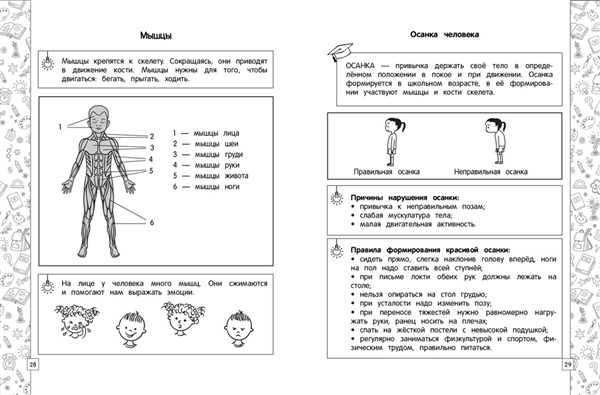 Мышцы

Мышцы крепятся к скелету. Сокращаясь, они приводят в движение кости. Мышцы нужны для того, чтобы двигаться: бегать, прыгать, ходить.

1
2
3
4
5
6

1 — мышцы лица
2 — мышцы шеи
3 — мышцы груди
4 — мышцы руки
5 — мышцы живота
6 — мышцы ноги

На лице у человека много мышц. Они сжимаются и помогают нам выражать эмоции.

28

Осанка человека

ОСАНКА — привычка держать своё тело в определённом положении в покое и при движении. Осанка формируется в школьном возрасте, в её формировании участвуют мышцы и кости скелета.

Правильная осанка
Неправильная осанка

Причины нарушения осанки:
• привычка к неправильным позам;
• слабая мускулатура тела;
• малая двигательная активность.

Правила формирования красивой осанки:
• сидеть прямо, слегка наклонив голову вперёд, ноги на пол надо ставить всей ступнёй;
• при письме локти обеих рук должны лежать на столе;
• нельзя опираться на стол грудью;
• при усталости надо изменить позу;
• при переносе тяжестей нужно равномерно нагружать руки, ранец носить на плечах;
• спать на жёсткой постели с невысокой подушкой;
• регулярно заниматься физкультурой и спортом, физическим трудом, правильно питаться.

29