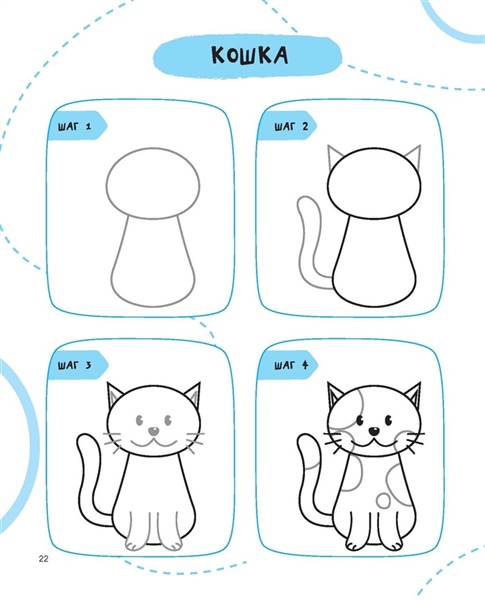 КОШКА

ШАГ 1

ШАГ 2

ШАГ 3

ШАГ 4

22