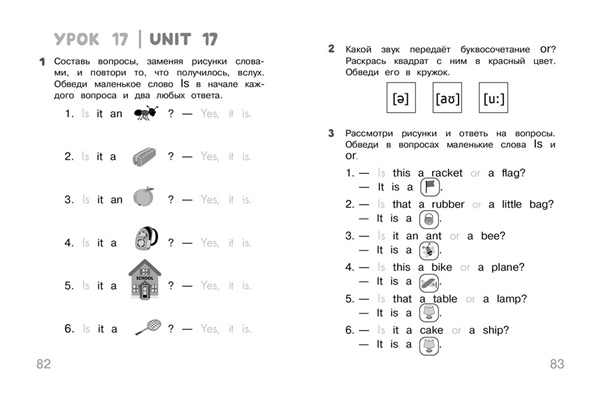 УРОК 17 | UNIT 17

1 Составь вопросы, заменяя рисунки словами, и повтори то, что получилось, вслух. Обведи маленькое слово Is в начале каждого вопроса и два любых ответа.

1. Is it an ? — Yes, it is.

2. Is it a ? — Yes, it is.

3. Is it an ? — Yes, it is.

4. Is it a ? — Yes, it is.

5. Is it a SCHOOL ? — Yes, it is.

6. Is it a ? — Yes, it is.

82

2 Какой звук передаёт буквосочетание or? Раскрась квадрат с ним в красный цвет. Обведи его в кружок.

[ə] [aʊ] [u:]

3 Рассмотри рисунки и ответь на вопросы. Обведи в вопросах маленькие слова Is и or.

1. — Is this a racket or a flag?
— It is a .

2. — Is that a rubber or a little bag?
— It is a .

3. — Is it an ant or a bee?
— It is a .

4. — Is this a bike or a plane?
— It is a .

5. — Is that a table or a lamp?
— It is a .

6. — Is it a cake or a ship?
— It is a .

83