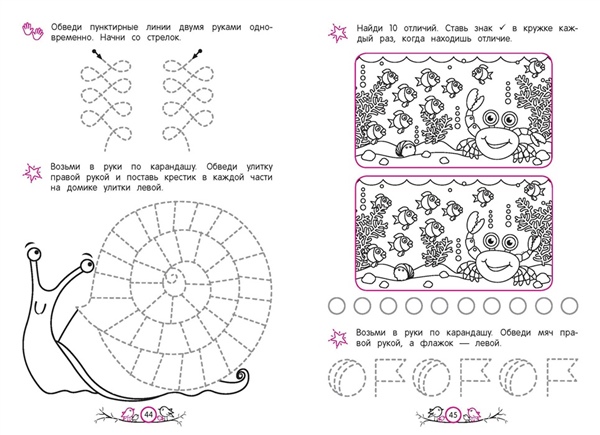 Обведи пунктирные линии двумя руками одновременно. Начни со стрелок.

Возьми в руки по карандашу. Обведи улитку правой рукой и поставь крестик в каждой части на домике улитки левой.

44

Найди 10 отличий. Ставь знак ✓ в кружке каждый раз, когда находишь отличие.

Возьми в руки по карандашу. Обведи мяч правой рукой, а флажок — левой.

45