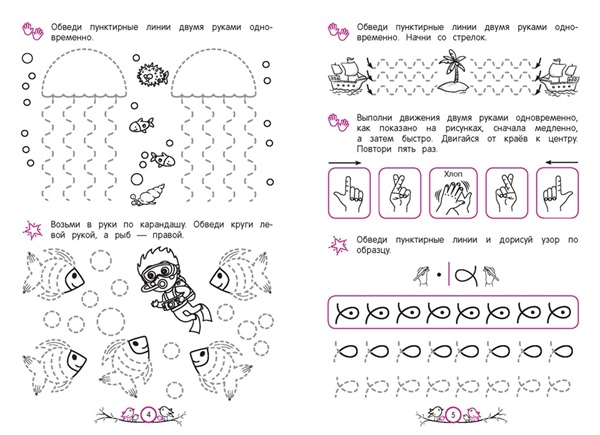 Обведи пунктирные линии двумя руками одновременно.

Возьми в руки по карандашу. Обведи круги левой рукой, а рыб — правой.

4

Обведи пунктирные линии двумя руками одновременно. Начни со стрелок.

Выполни движения двумя руками одновременно, как показано на рисунках, сначала медленно, а затем быстро. Двигайся от краёв к центру. Повтори пять раз.

Хлоп

Обведи пунктирные линии и дорисуй узор по образцу.

5