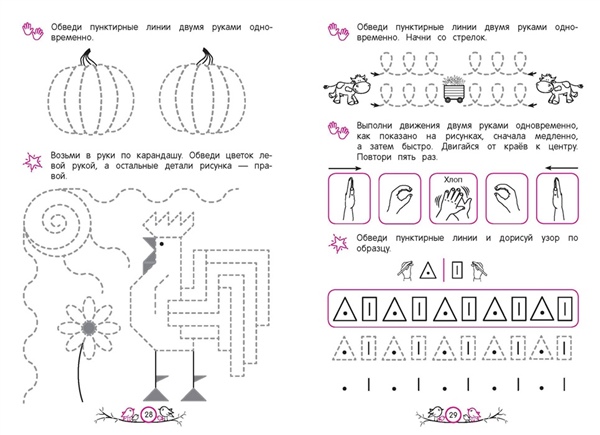 Обведи пунктирные линии двумя руками одновременно.

Возьми в руки по карандашу. Обведи цветок левой рукой, а остальные детали рисунка — правой.

28

Обведи пунктирные линии двумя руками одновременно. Начни со стрелок.

Выполни движения двумя руками одновременно, как показано на рисунках, сначала медленно, а затем быстро. Двигайся от краёв к центру. Повтори пять раз.

Хлоп

Обведи пунктирные линии и дорисуй узор по образцу.

29