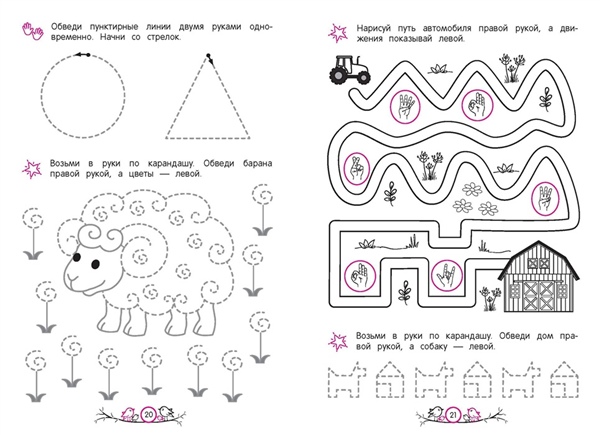 Обведи пунктирные линии двумя руками одновременно. Начни со стрелок.

Возьми в руки по карандашу. Обведи барана правой рукой, а цветы — левой.

20

Нарисуй путь автомобиля правой рукой, а движения показывай левой.

Возьми в руки по карандашу. Обведи дом правой рукой, а собаку — левой.

21