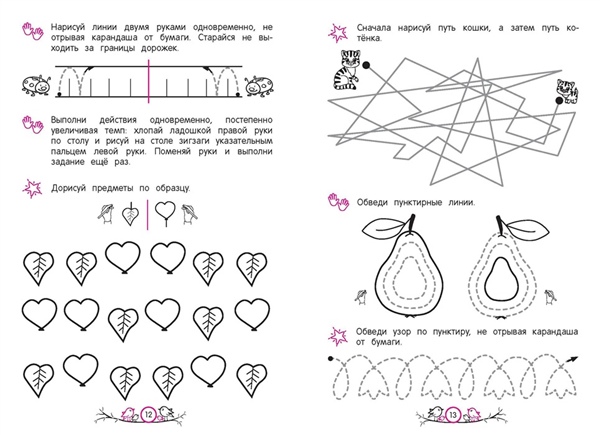 Нарисуй линии двумя руками одновременно, не отрывая карандаша от бумаги. Старайся не выходить за границы дорожек.

Выполни действия одновременно, постепенно увеличивая темп: хлопай ладошкой правой руки по столу и рисуй на столе зигзаги указательным пальцем левой руки. Поменяй руки и выполни задание ещё раз.

Дорисуй предметы по образцу.

12

Сначала нарисуй путь кошки, а затем путь котёнка.

Обведи пунктирные линии.

Обведи узор по пунктиру, не отрывая карандаша от бумаги.

13