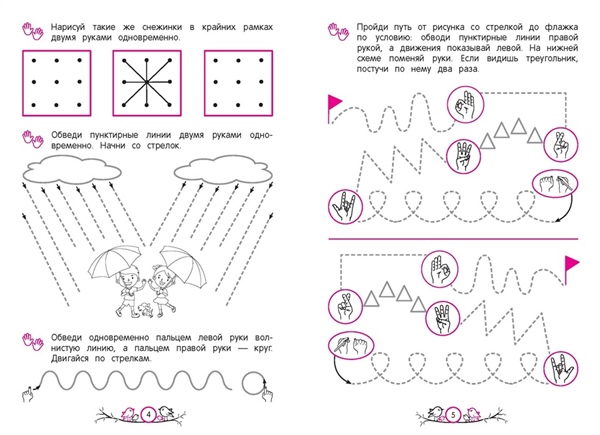 Нарисуй такие же снежинки в крайних рамках двумя руками одновременно.

Обведи пунктирные линии двумя руками одновременно. Начни со стрелок.

Обведи одновременно пальцем левой руки волнистую линию, а пальцем правой руки — круг. Двигайся по стрелкам.

4

Пройди путь от рисунка со стрелкой до флажка по условию: обводи пунктирные линии правой рукой, а движения показывай левой. На нижней схеме поменяй руки. Если видишь треугольник, постучи по нему два раза.

5